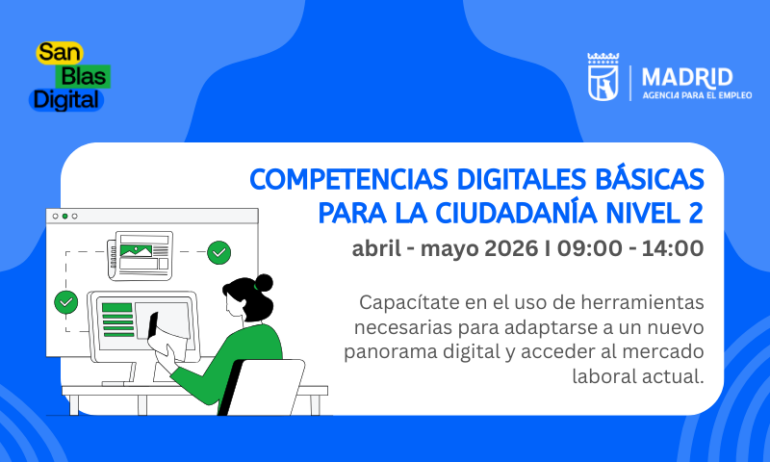 San Blas Digital

MADRID
AGENCIA PARA EL EMPLEO

COMPETENCIAS DIGITALES BÁSICAS PARA LA CIUDADANÍA NIVEL 2

abril - mayo 2026 I 09:00 - 14:00

Capacítate en el uso de herramientas necesarias para adaptarse a un nuevo panorama digital y acceder al mercado laboral actual.